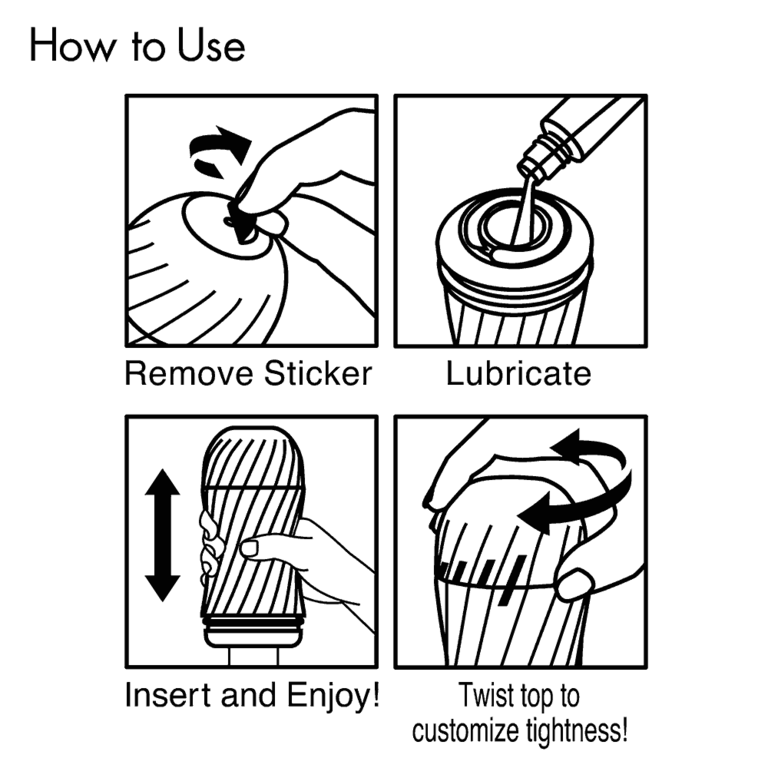 How to Use

Remove Sticker

Lubricate

Insert and Enjoy!

Twist top to customize tightness!