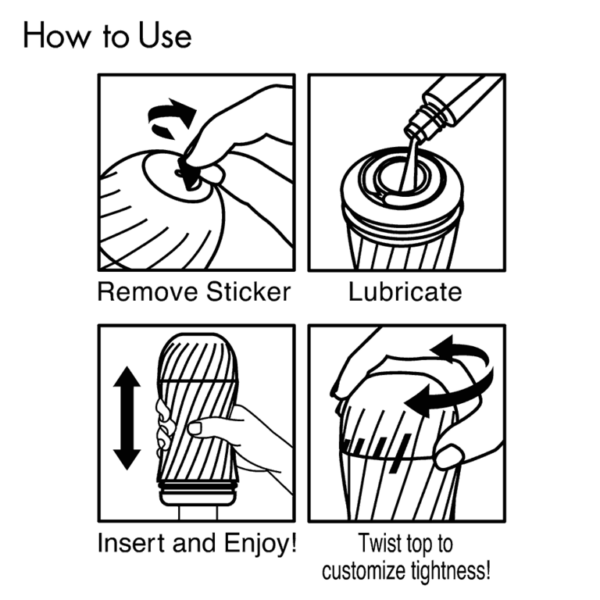 How to Use

Remove Sticker

Lubricate

Insert and Enjoy!

Twist top to customize tightness!